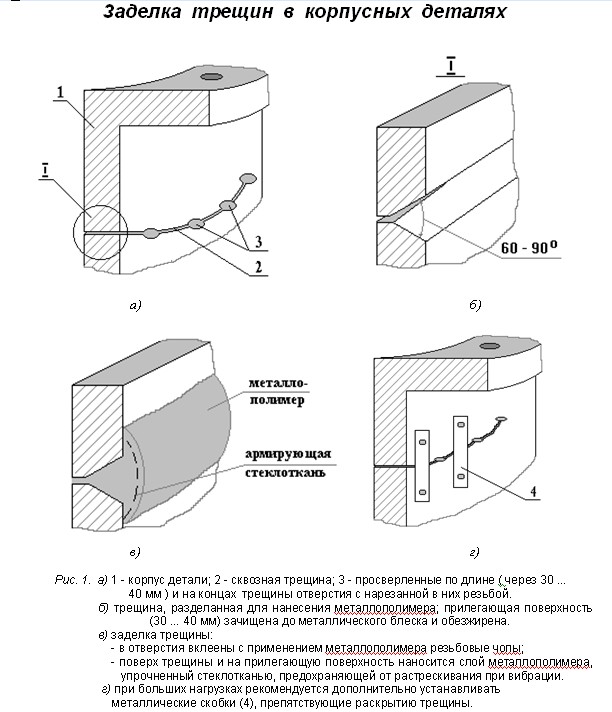 Заделка трещин в корпусных деталях

1

I

3

2

а)

I

60 - 90°

б)

металло-полимер

армирующая стеклоткань

в)

4

г)

Рис. 1. а) 1 - корпус детали; 2 - сквозная трещина; 3 - просверленные по длине ( через 30 ... 40 мм ) и на концах трещины отверстия с нарезанной в них резьбой.
б) трещина, разделанная для нанесения металлополимера; прилегающая поверхность (30 ... 40 мм) зачищена до металлического блеска и обезжирена.
в) заделка трещины:
- в отверстия вклеены с применением металлополимера резьбовые чопы;
- поверх трещины и на прилегающую поверхность наносится слой металлополимера, упрочненный стеклотканью, предохраняющей от растрескивания при вибрации.
г) при больших нагрузках рекомендуется дополнительно устанавливать металлические скобки (4), препятствующие раскрытию трещины.