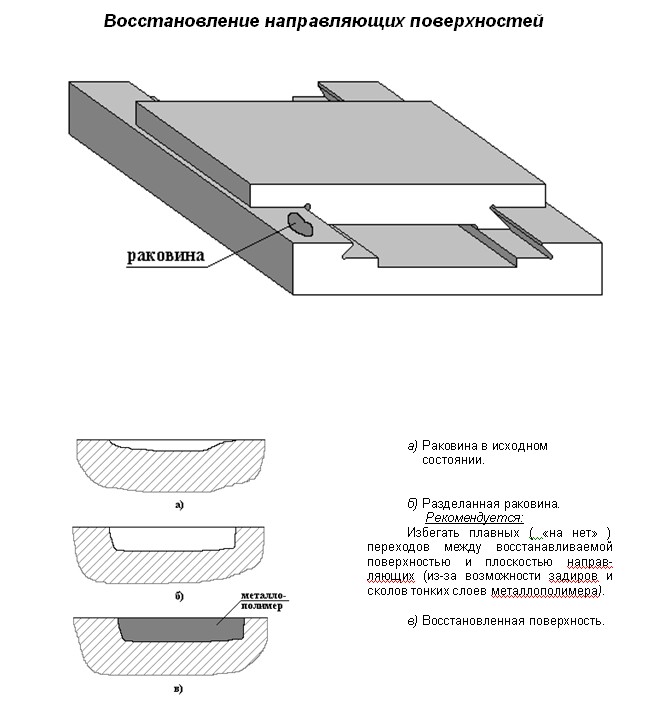 Восстановление направляющих поверхностей

раковина

а)

б)

металло-полимер

в)

а) Раковина в исходном состоянии.

б) Разделанная раковина.
Рекомендуется:
Избегать плавных ( «на нет» ) переходов между восстанавливаемой поверхностью и плоскостью направляющих (из-за возможности задиров и сколов тонких слоев металлополимера).

в) Восстановленная поверхность.